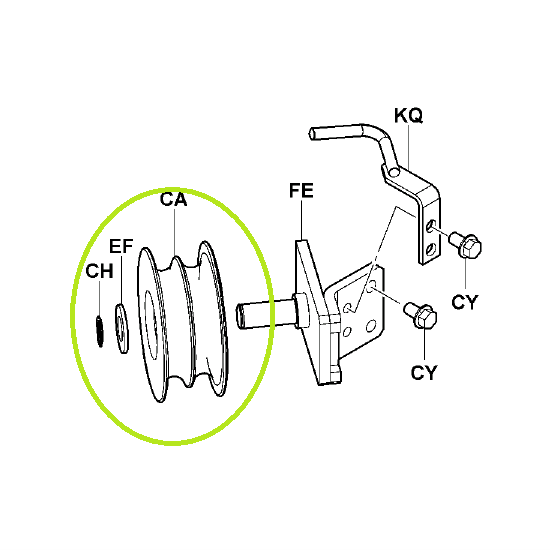 KQ
FE
CA
EF
CH
CY
CY