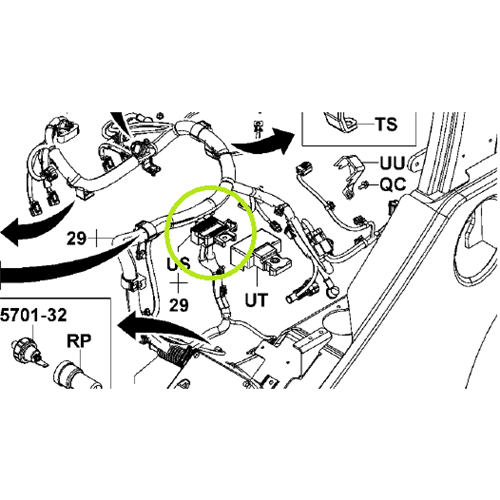 TS
UU
QC
29
US
29
UT
5701-32
RP